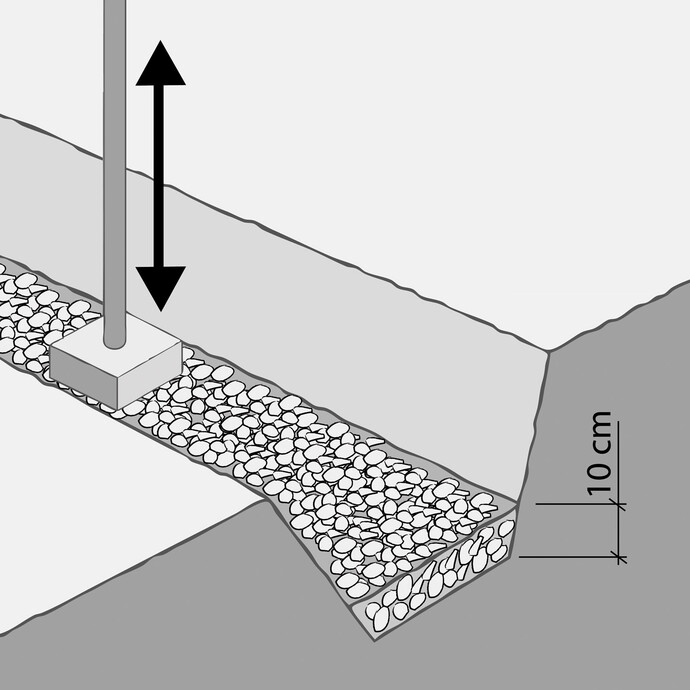 10 cm